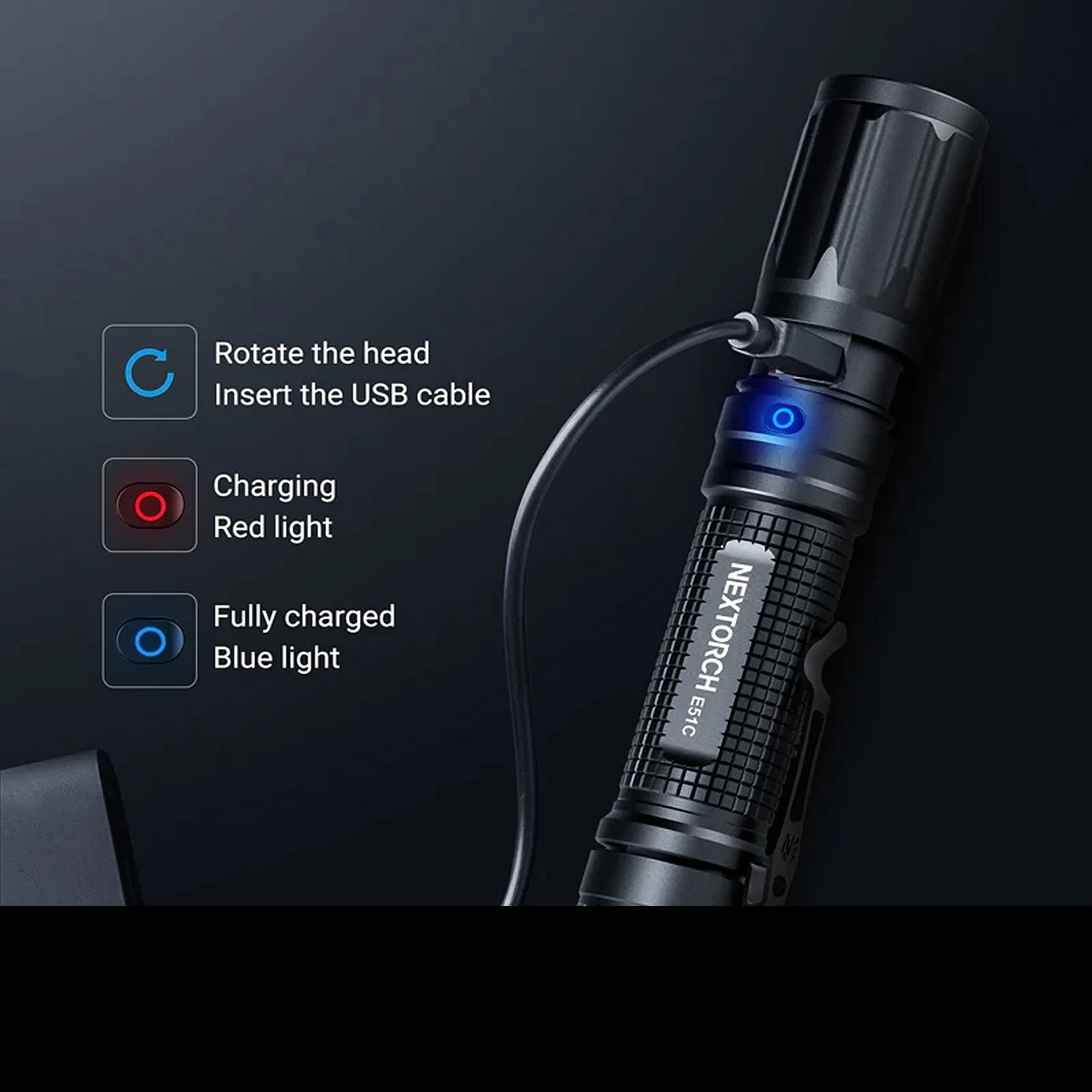 Rotate the head
Insert the USB cable

Charging
Red light

Fully charged
Blue light

NEXTORCH
E51C